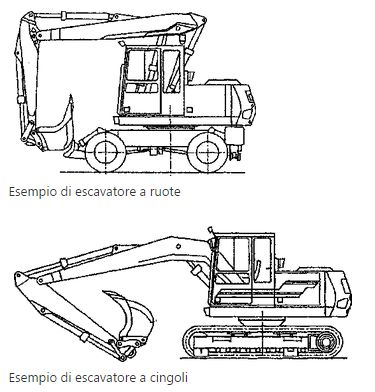 Esempio di escavatore a ruote

Esempio di escavatore a cingoli