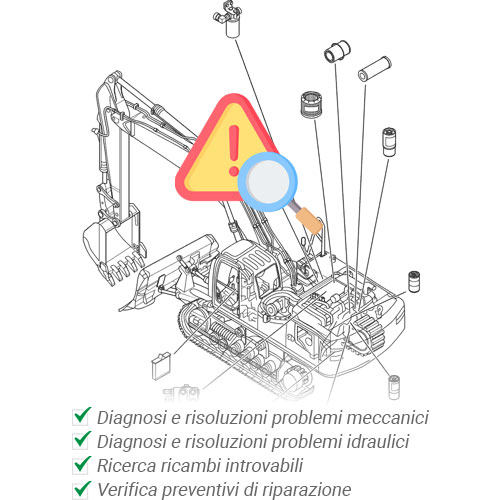 Diagnosi e risoluzioni problemi meccanici
Diagnosi e risoluzioni problemi idraulici
Ricerca ricambi introvabili
Verifica preventivi di riparazione